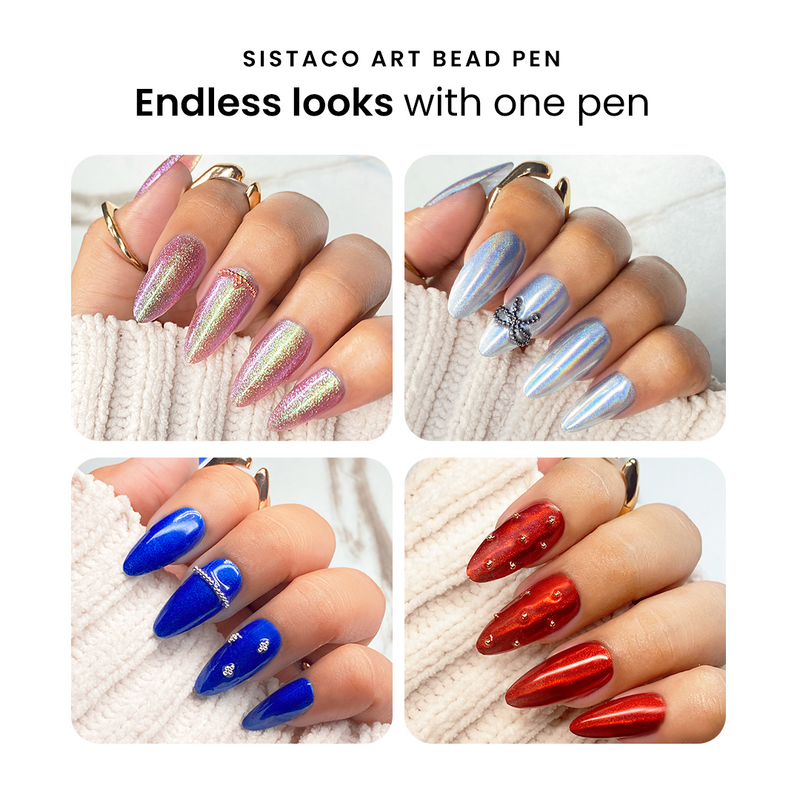 SISTACO ART BEAD PEN

Endless looks with one pen