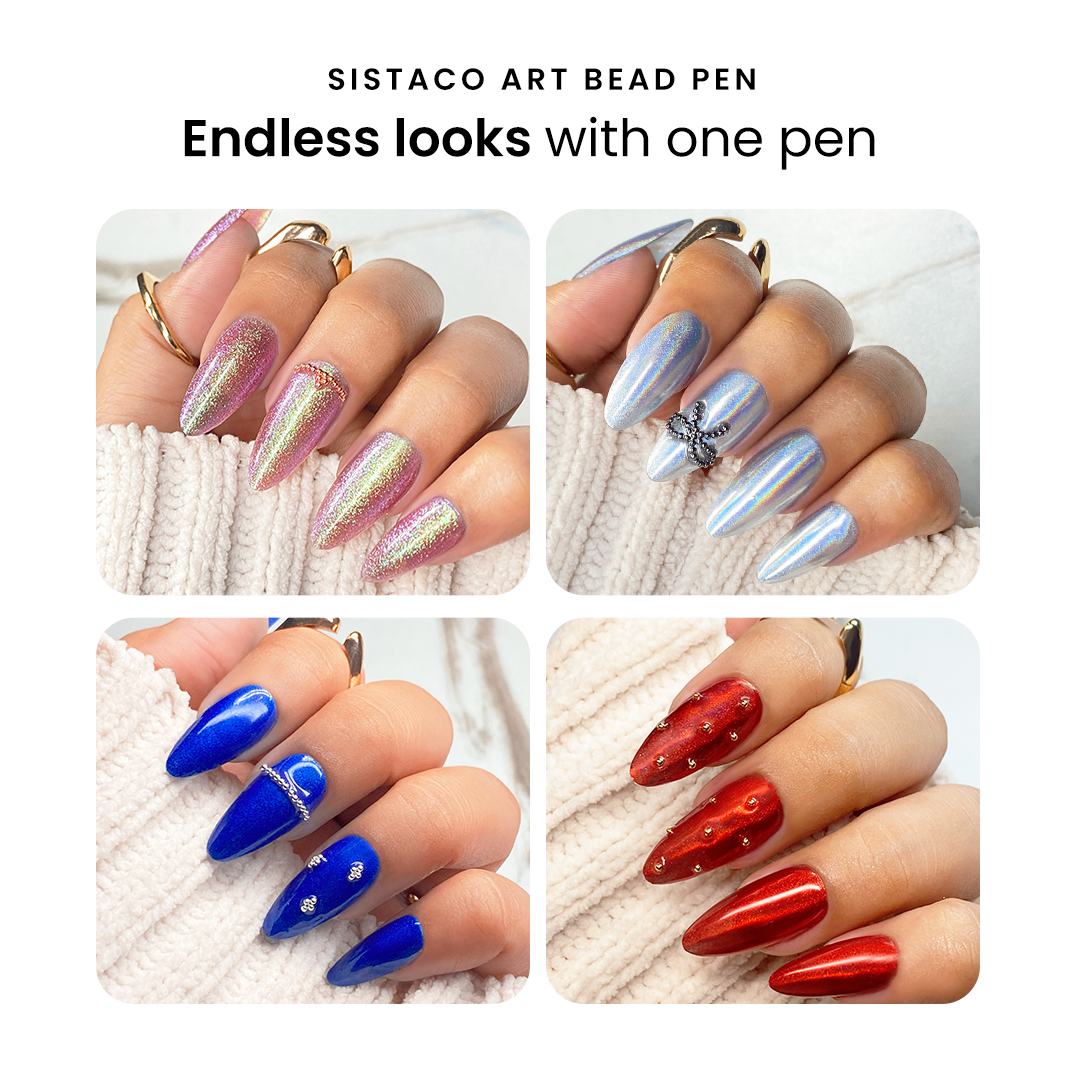 SISTACO ART BEAD PEN

Endless looks with one pen