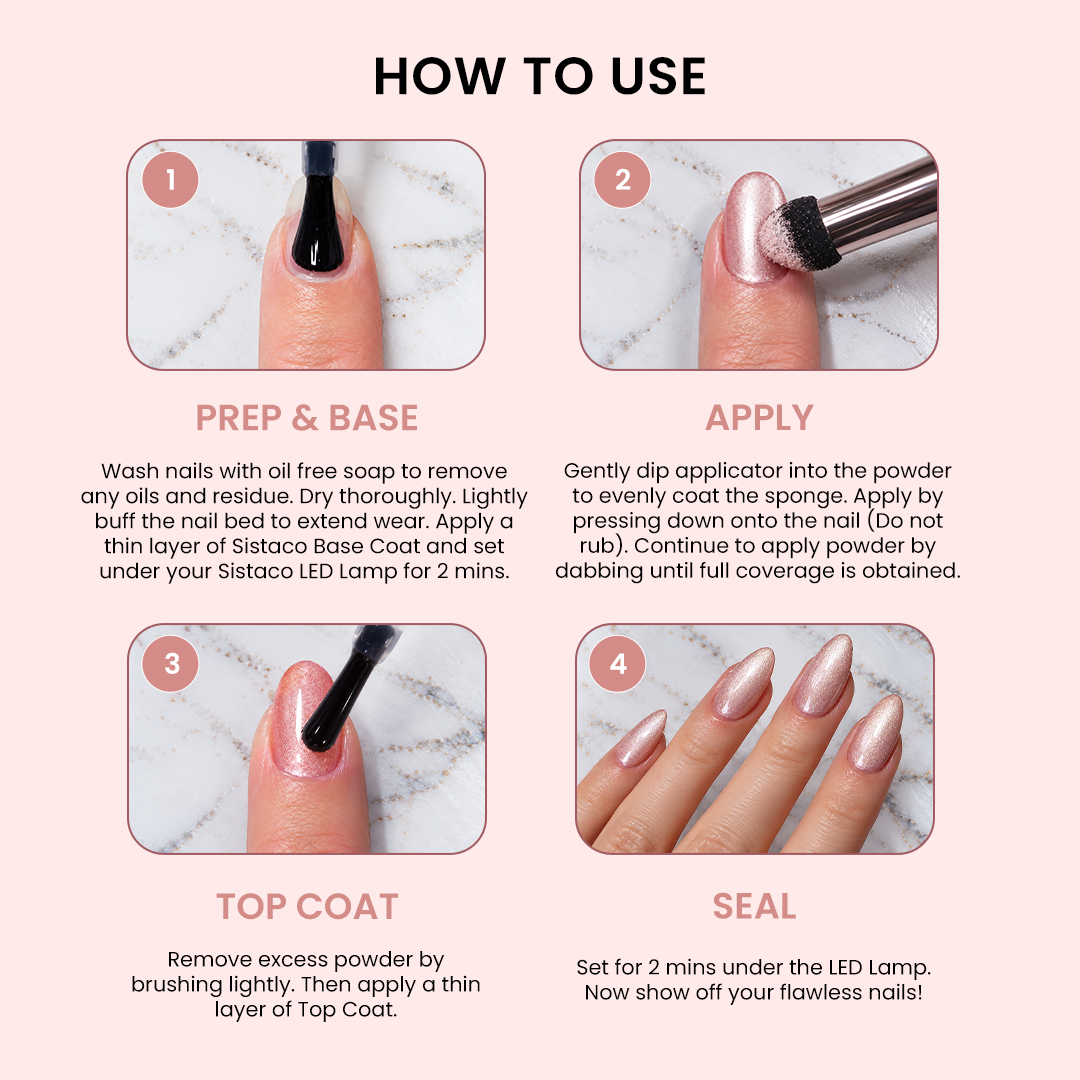 HOW TO USE

1

PREP & BASE

Wash nails with oil free soap to remove any oils and residue. Dry thoroughly. Lightly buff the nail bed to extend wear. Apply a thin layer of Sistaco Base Coat and set under your Sistaco LED Lamp for 2 mins.

2

APPLY

Gently dip applicator into the powder to evenly coat the sponge. Apply by pressing down onto the nail (Do not rub). Continue to apply powder by dabbing until full coverage is obtained.

3

TOP COAT

Remove excess powder by brushing lightly. Then apply a thin layer of Top Coat.

4

SEAL

Set for 2 mins under the LED Lamp. Now show off your flawless nails!